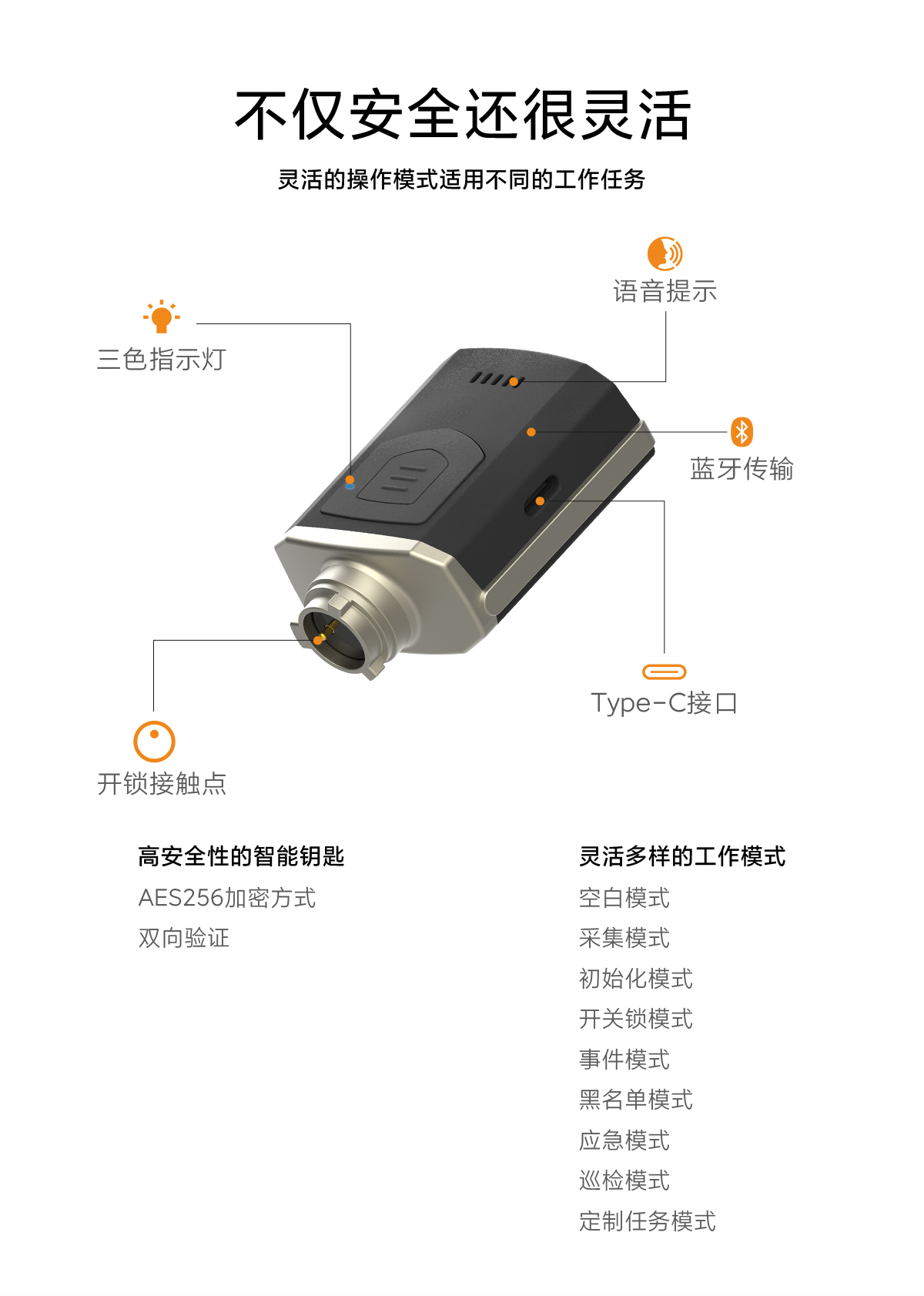 不仅安全还很灵活

灵活的操作模式适用不同的工作任务

语音提示

三色指示灯

蓝牙传输

Type-C接口

开锁接触点

高安全性的智能钥匙
AES256加密方式
双向验证

灵活多样的工作模式
空白模式
采集模式
初始化模式
开关锁模式
事件模式
黑名单模式
应急模式
巡检模式
定制任务模式